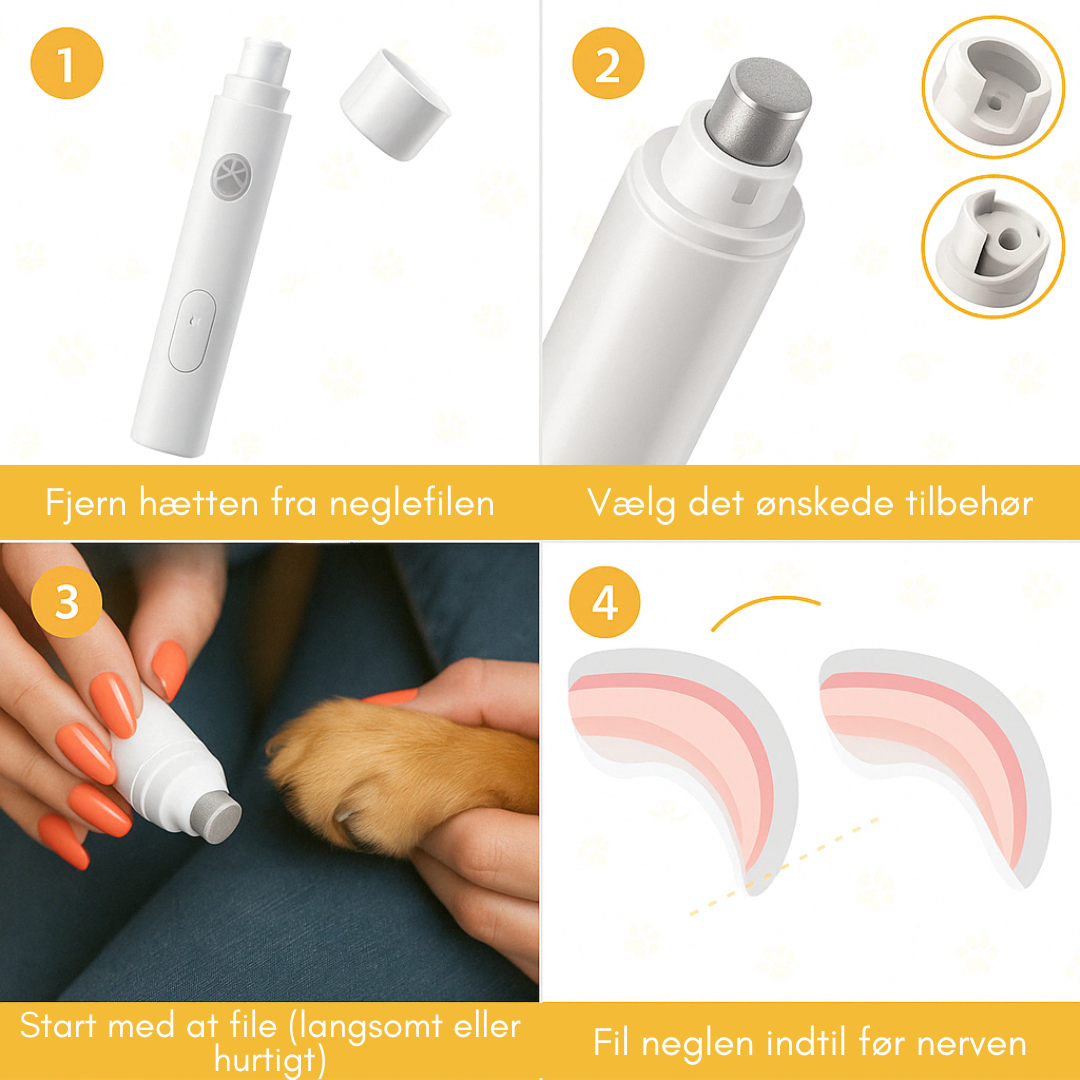 1

Fjern hætten fra neglefilen

2

Vælg det ønskede tilbehør

3

Start med at file (langsomt eller hurtigt)

4

Fil neglen indtil før nerven