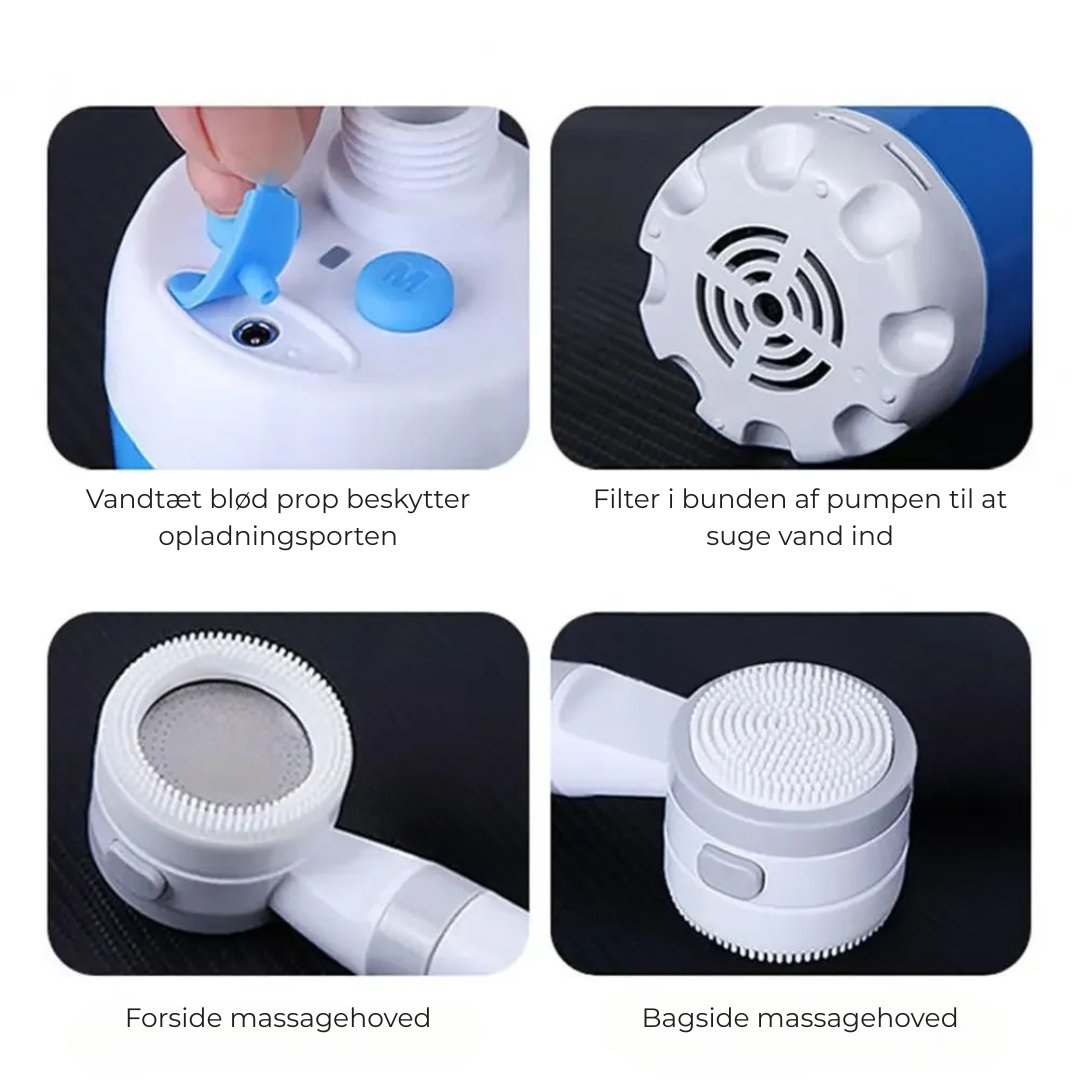 M

Vandtæt blød prop beskytter opladningsporten

Filter i bunden af pumpen til at suge vand ind

Forside massagehoved

Bagside massagehoved