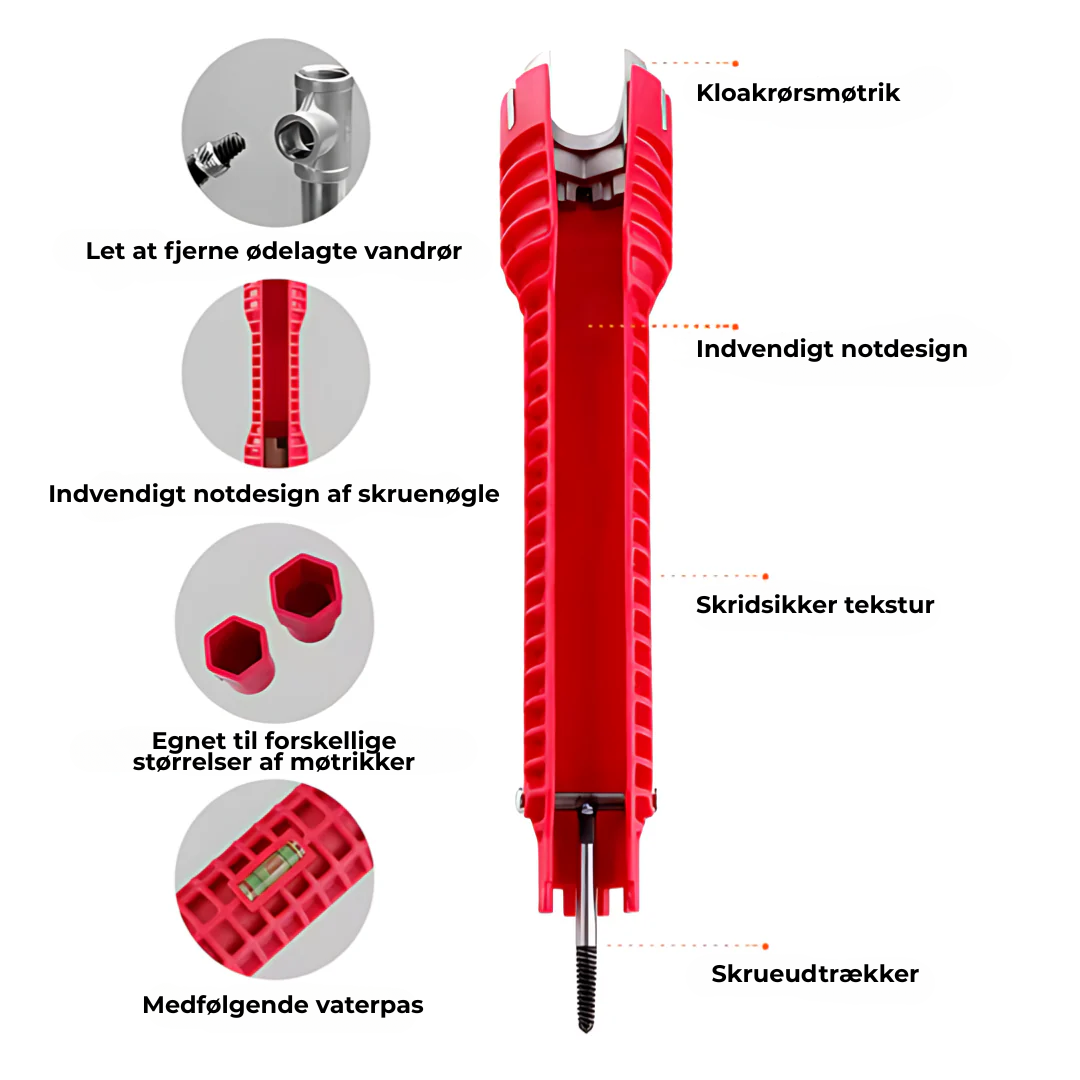 Let at fjerne ødelagte vandrør

Indvendigt notdesign af skruenøgle

Egnet til forskellige størrelser af møtrikker

Medfølgende vaterpas

Kloakrørsmøtrik

Indvendigt notdesign

Skridsikker tekstur

Skrueudtrækker